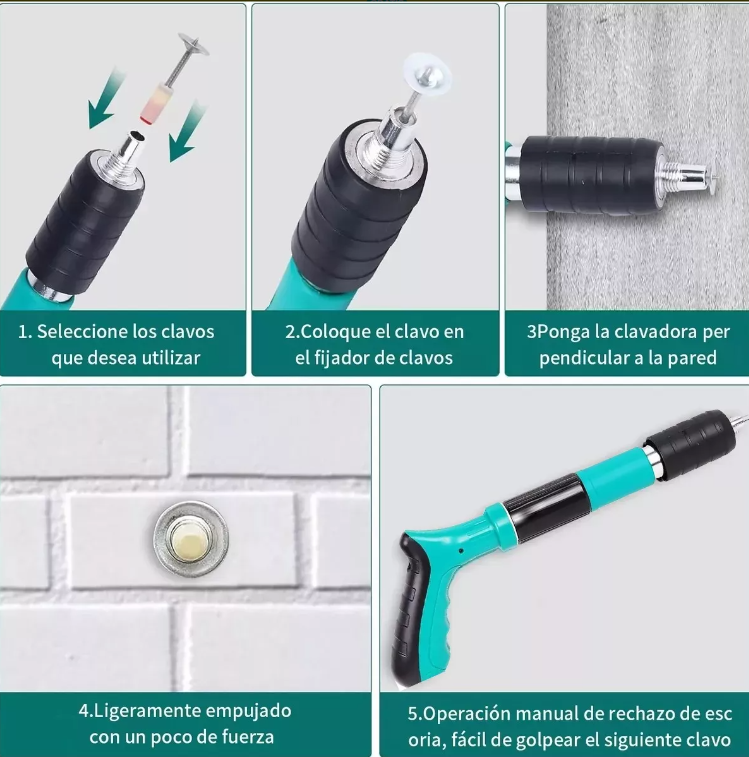 1. Seleccione los clavos que desea utilizar

2.Coloque el clavo en el fijador de clavos

3Ponga la clavadora per pendicular a la pared

4.Ligeramente empujado con un poco de fuerza

5.Operación manual de rechazo de esc oria, fácil de golpear el siguiente clavo