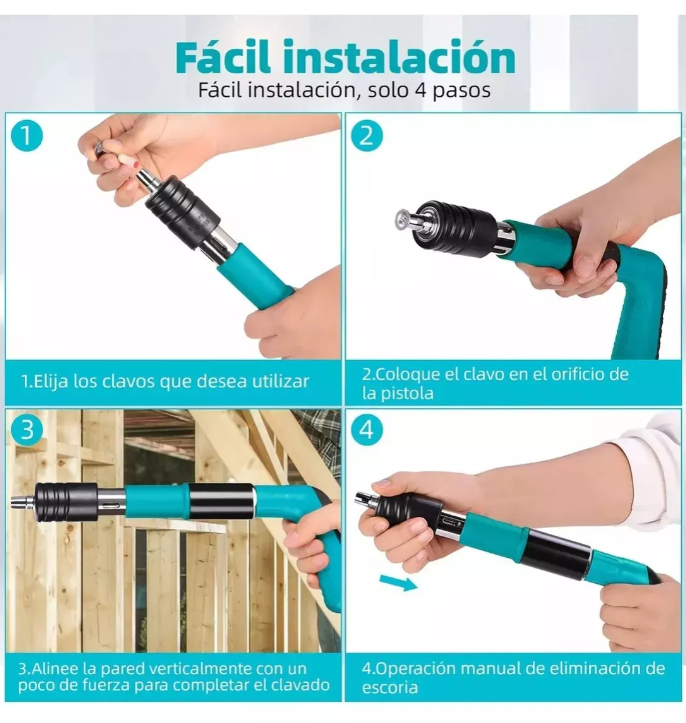 Fácil instalación

Fácil instalación, solo 4 pasos

1

1.Elija los clavos que desea utilizar

2

2.Coloque el clavo en el orificio de la pistola

3

3.Alinee la pared verticalmente con un poco de fuerza para completar el clavado

4

4.Operación manual de eliminación de escoria